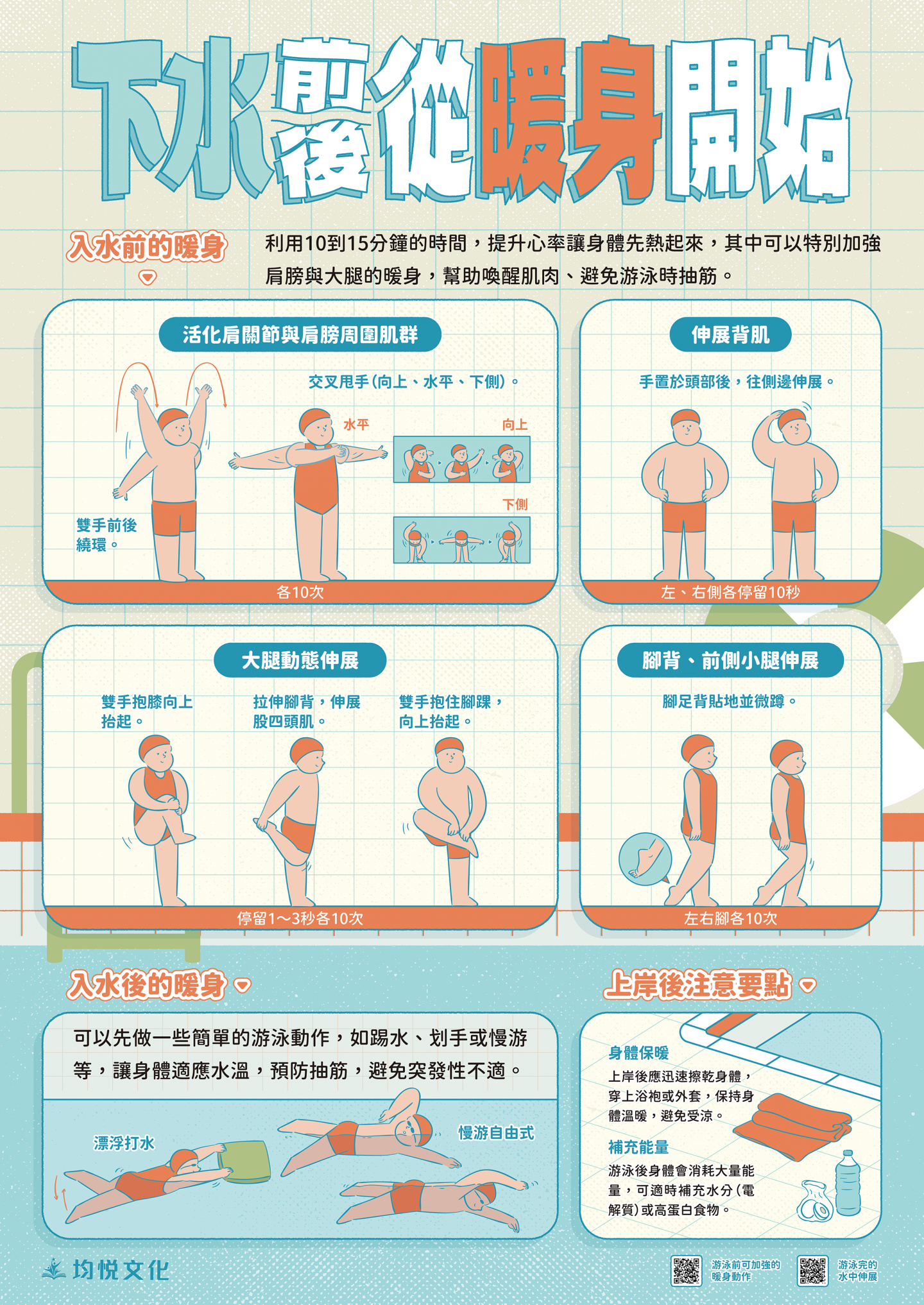 下水前後從暖身開始

入水前的暖身

利用10到15分鐘的時間，提升心率讓身體先熱起來，其中可以特別加強肩膀與大腿的暖身，幫助喚醒肌肉、避免游泳時抽筋。

活化肩關節與肩膀周圍肌群

交叉甩手（向上、水平、下側）。

水平

向上

下側

雙手前後繞環。

各10次

伸展背肌

手置於頭部後，往側邊伸展。

左、右側各停留10秒

大腿動態伸展

雙手抱膝向上抬起。

拉伸腳背，伸展股四頭肌。

雙手抱住腳踝，向上抬起。

停留1～3秒各10次

腳背、前側小腿伸展

腳足背貼地並微蹲。

左右腳各10次

入水後的暖身

可以先做一些簡單的游泳動作，如踢水、划手或慢游等，讓身體適應水溫，預防抽筋，避免突發性不適。

漂浮打水

慢游自由式

上岸後注意要點

身體保暖

上岸後應迅速擦乾身體，穿上浴袍或外套，保持身體溫暖，避免受涼。

補充能量

游泳後身體會消耗大量能量，可適時補充水分（電解質）或高蛋白食物。

均悅文化

游泳前可加強的暖身動作

游泳完的水中伸展